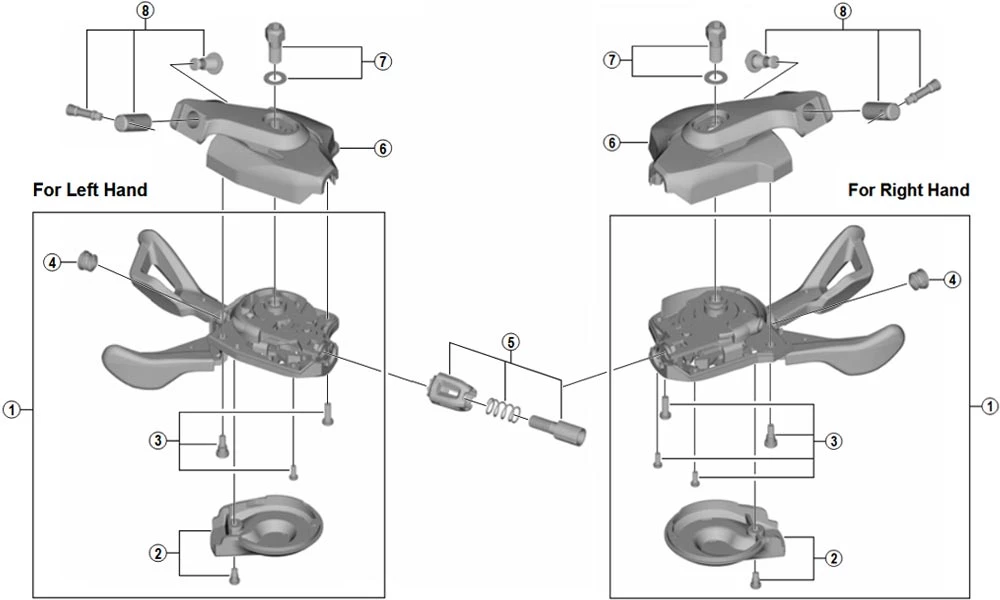 8
7
6
For Left Hand
4
1
3
2
5
8
7
6
For Right Hand
4
1
3
2