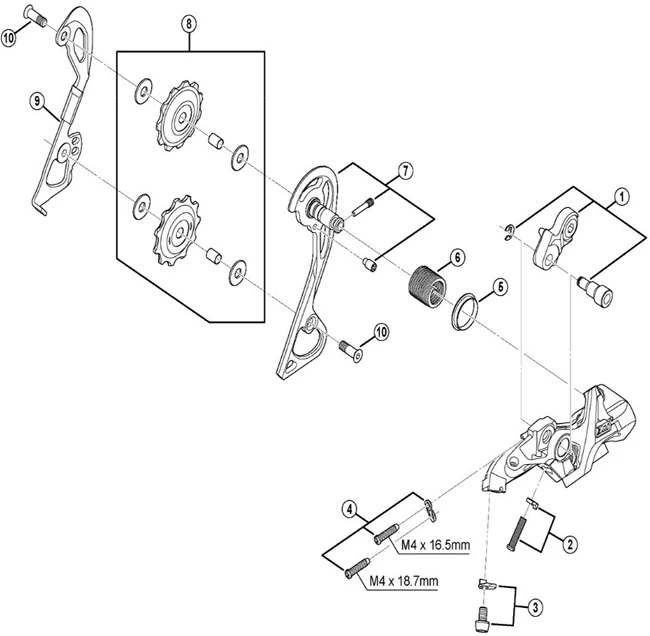 10
8
9
7
1
6
5
10
4
M4 x 16.5mm
M4 x 18.7mm
2
3