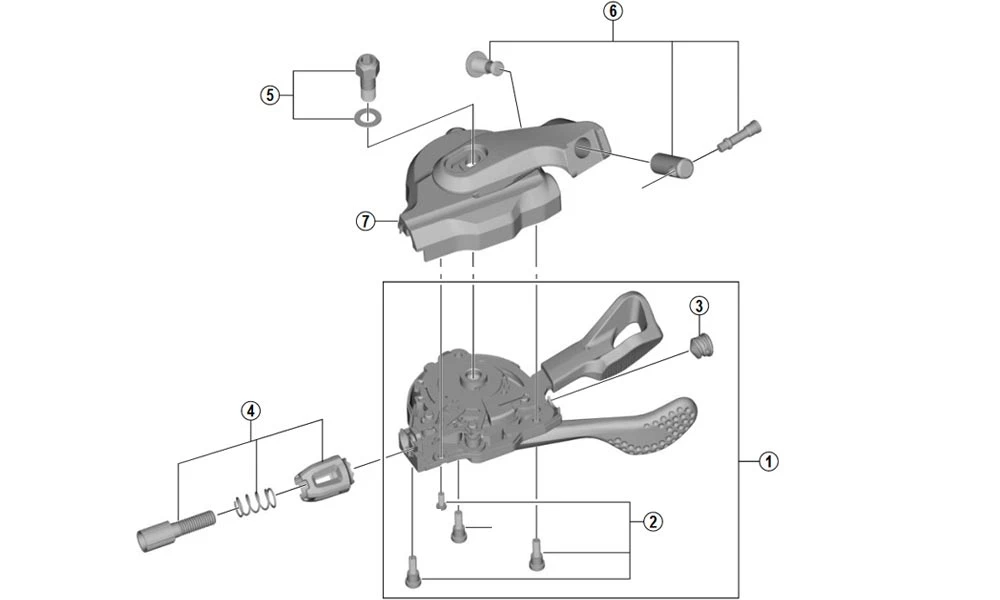 6
5
7
3
4
1
2