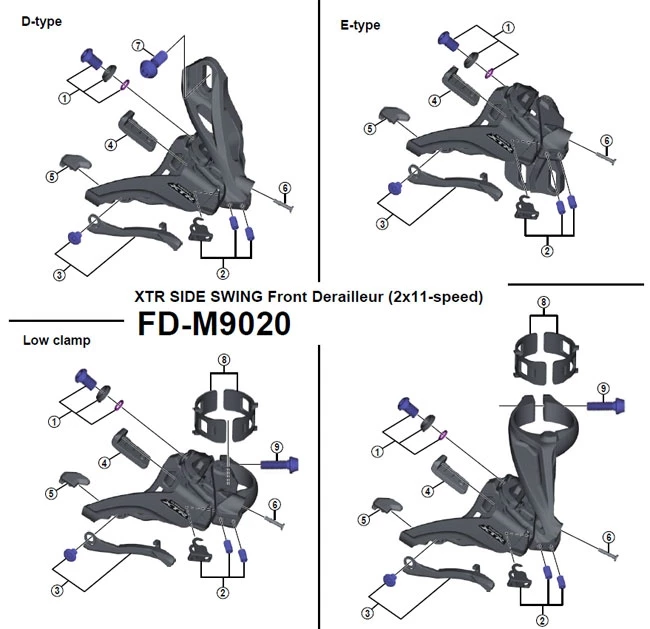 D-type

7

1

4

5

6

3

2

E-type

1

4

5

6

3

2

XTR SIDE SWING Front Derailleur (2x11-speed)

FD-M9020

Low clamp

8

1

9

4

5

6

3

2

8

9

1

4

5

6

3

2