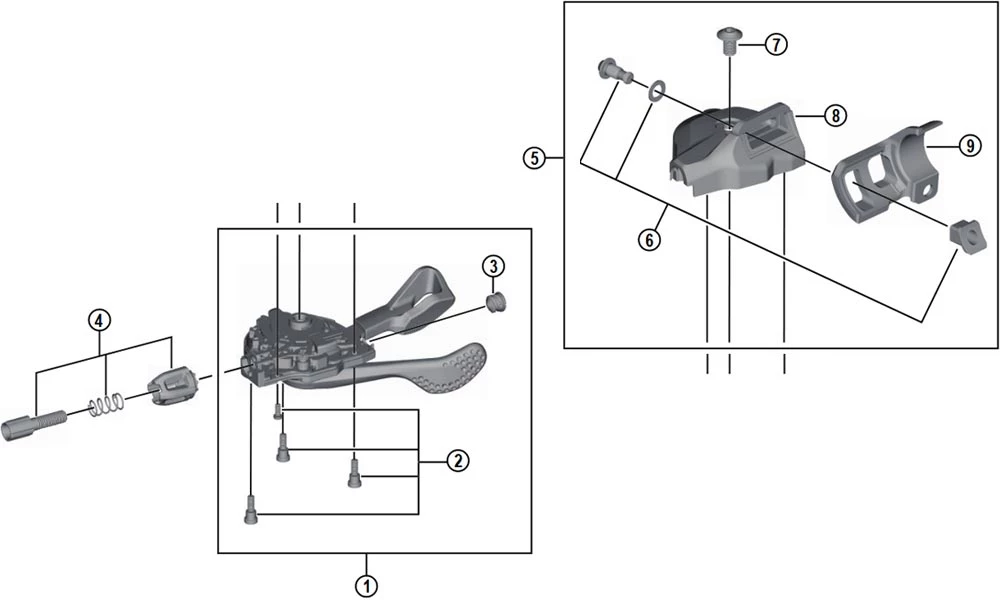 7
8
5
9
6
3
4
2
1