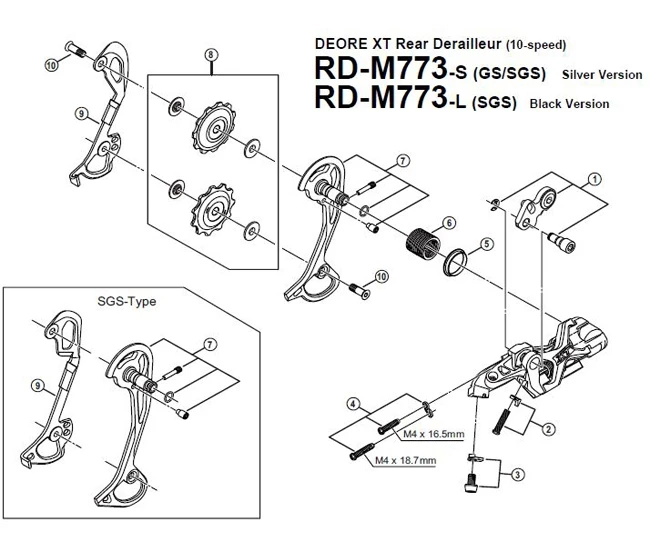 DEORE XT Rear Derailleur (10-speed)
RD-M773-S (GS/SGS) Silver Version
RD-M773-L (SGS) Black Version

10
8
9
7
1
6
5
10
SGS-Type
7
9
4
M4 x 16.5mm
M4 x 18.7mm
2
3