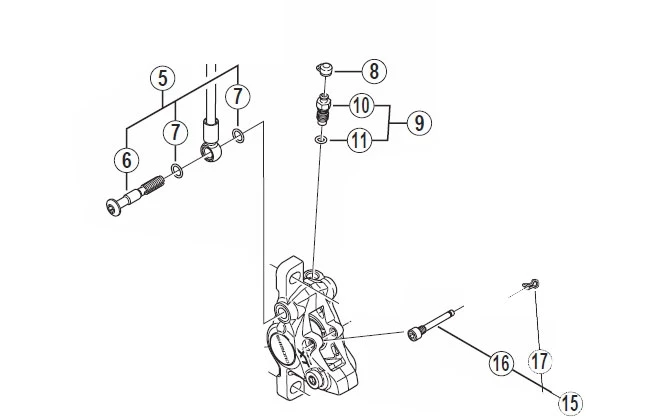 5
7
7
6
8
10
9
11
16
17
15